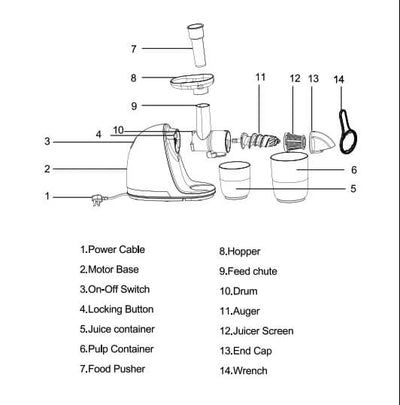 7
8
9
11
12
13
14
10
4
3
2
1
6
5

1.Power Cable
2.Motor Base
3.On-Off Switch
4.Locking Button
5.Juice container
6.Pulp Container
7.Food Pusher

8.Hopper
9.Feed chute
10.Drum
11.Auger
12.Juicer Screen
13.End Cap
14.Wrench